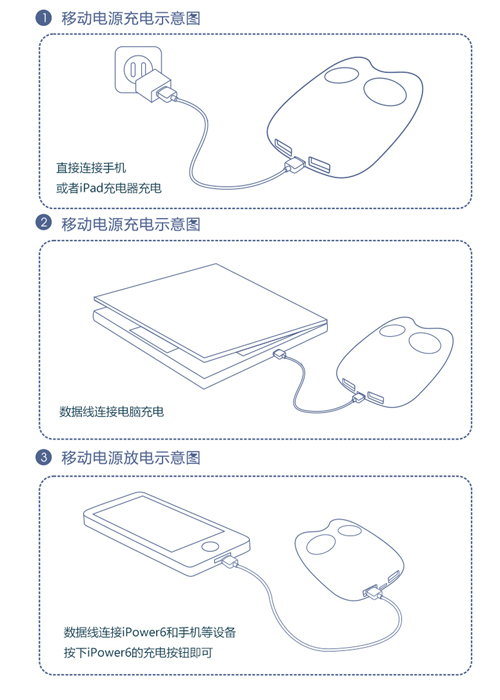 1 移动电源充电示意图

直接连接手机
或者iPad充电器充电

2 移动电源充电示意图

数据线连接电脑充电

3 移动电源放电示意图

数据线连接iPower6和手机等设备
按下iPower6的充电按钮即可